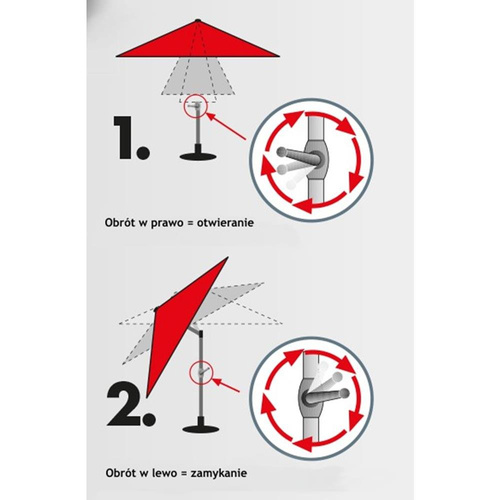 1.

Obrót w prawo = otwieranie

2.

Obrót w lewo = zamykanie