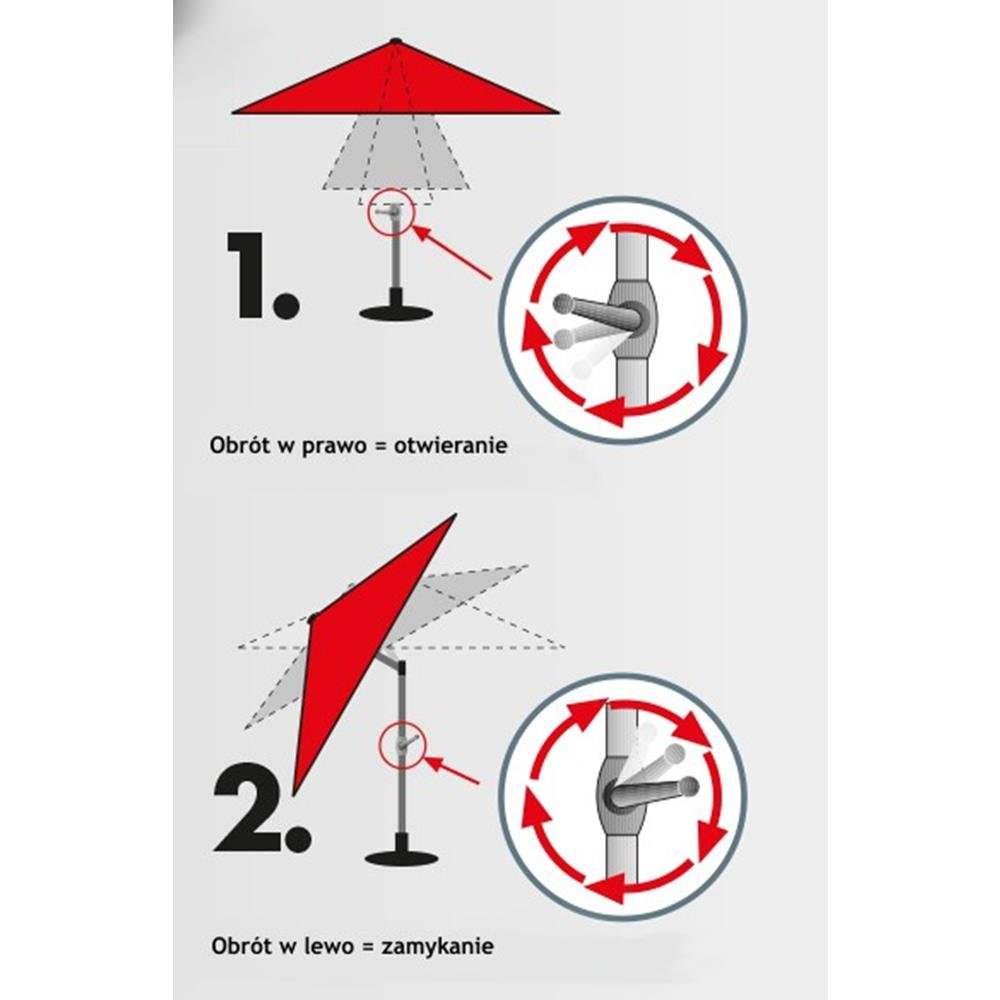 1.

Obrót w prawo = otwieranie

2.

Obrót w lewo = zamykanie