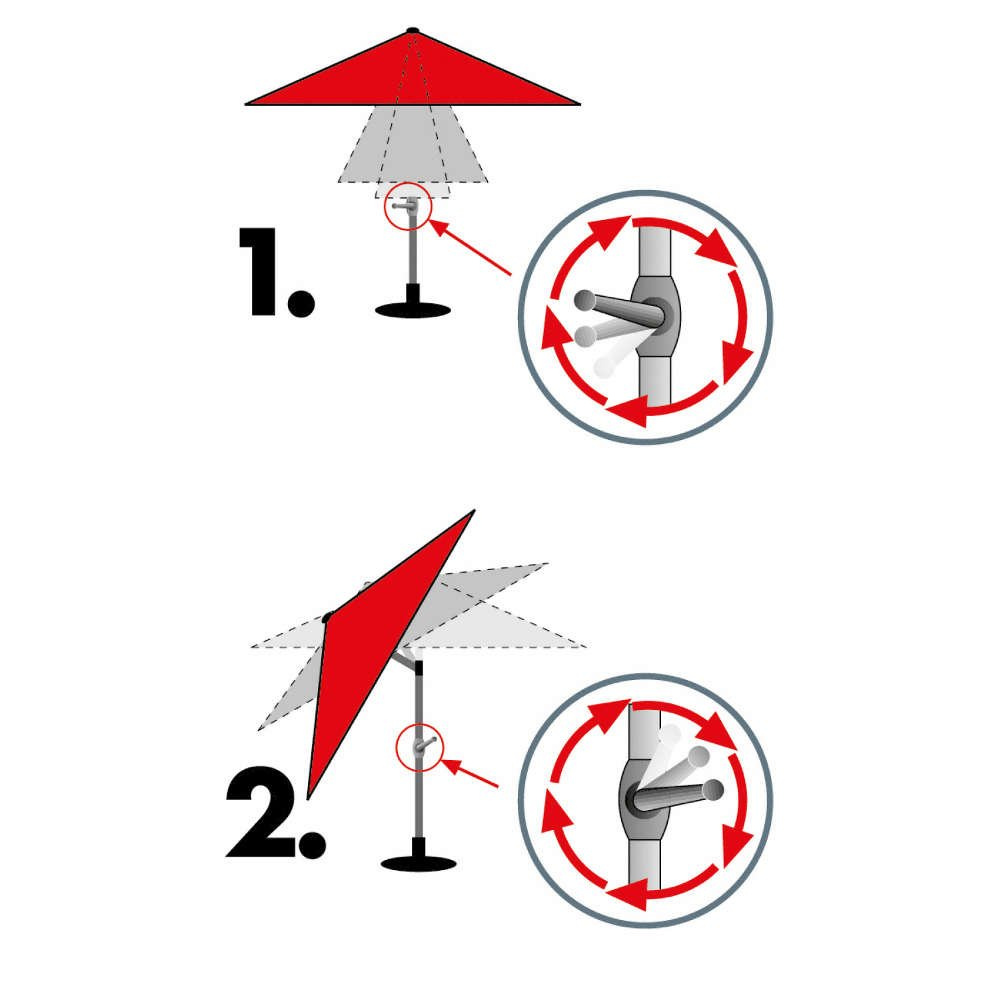 1.

2.