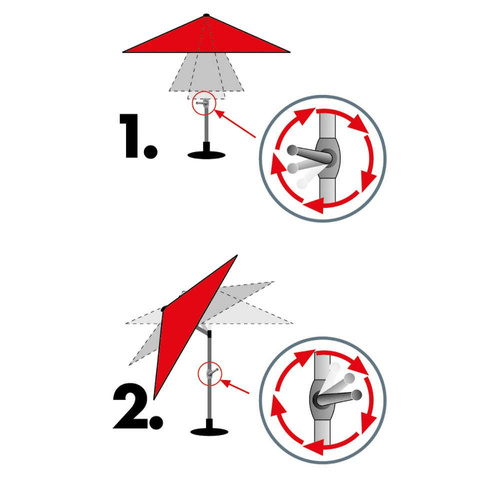 1.

2.