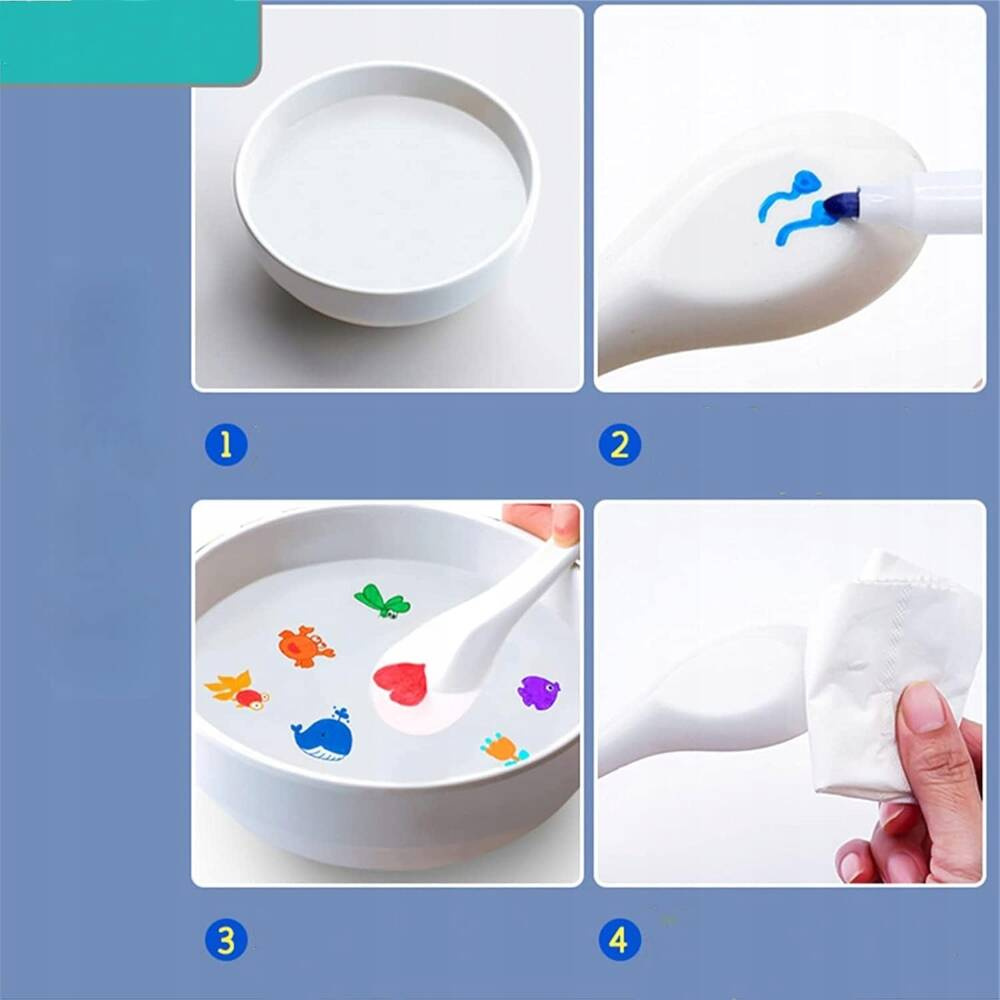 1

2

3

4